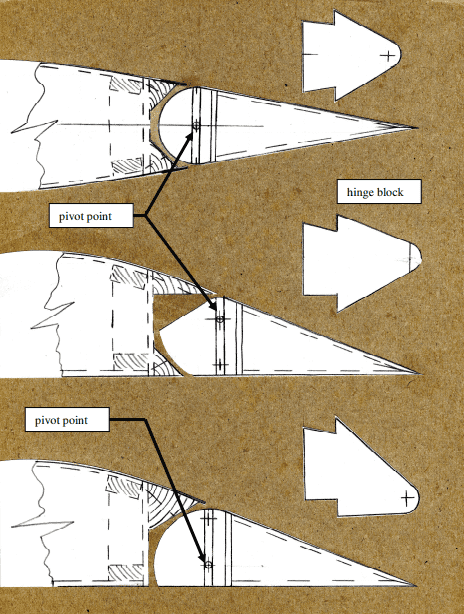 hinge block

pivot point

pivot point